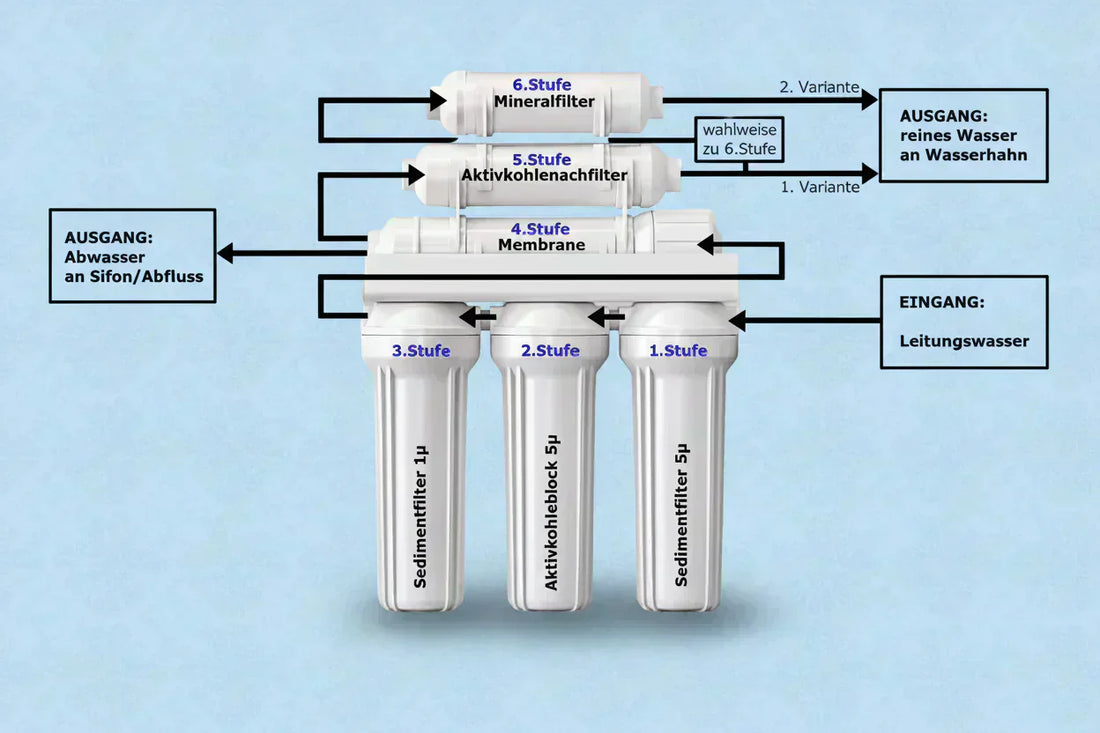 6.Stufe
Mineralfilter

2. Variante

AUSGANG:
reines Wasser
an Wasserhahn

wahlweise
zu 6.Stufe

5.Stufe
Aktivkohlenachfilter

1. Variante

AUSGANG:
Abwasser
an Sifon/Abfluss

4.Stufe
Membrane

EINGANG:

Leitungswasser

3.Stufe

2.Stufe

1.Stufe

Sedimentfilter 1µ

Aktivkohleblock 5µ

Sedimentfilter 5µ