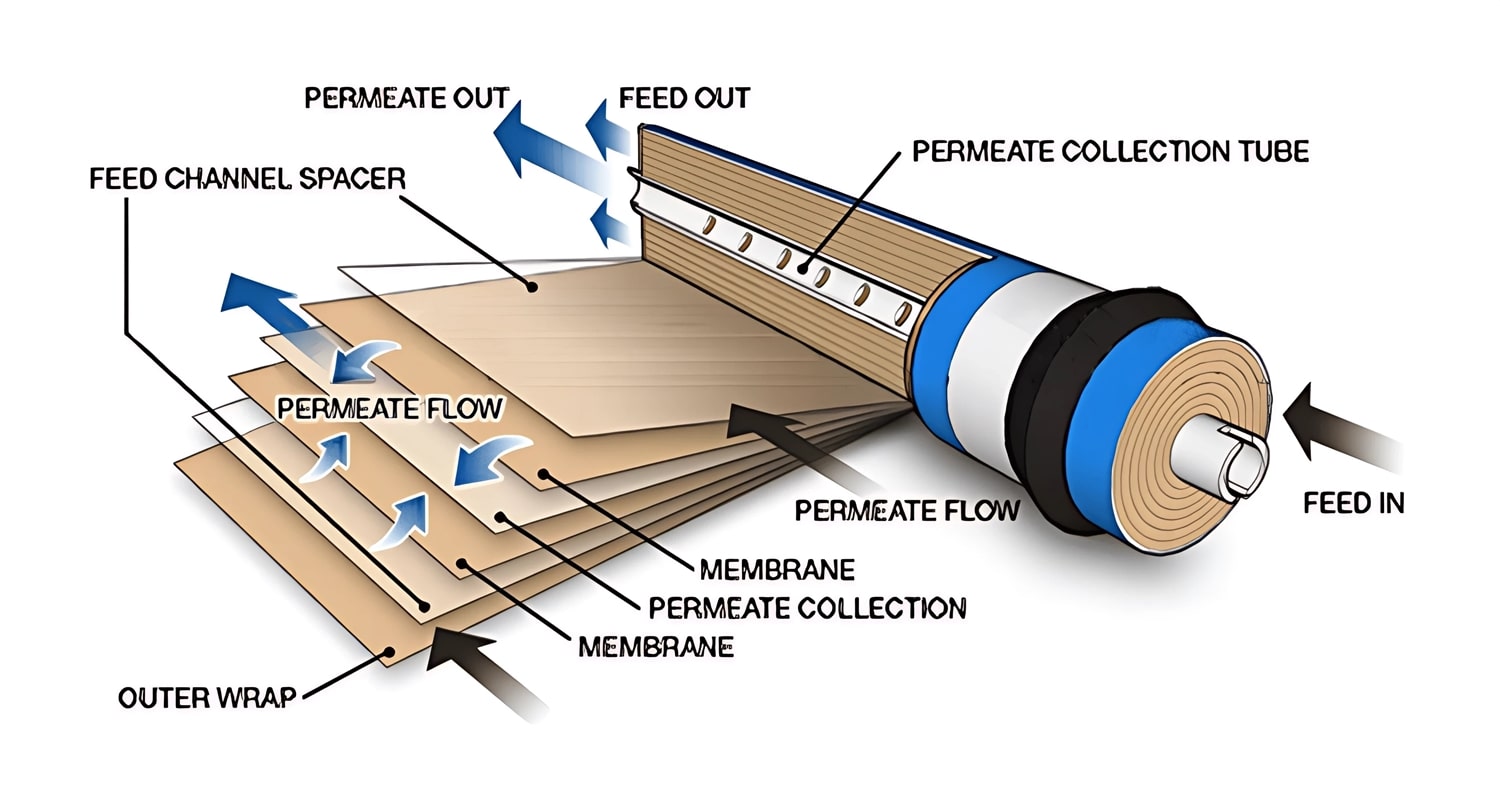 PERMEATE OUT
FEED OUT
PERMEATE COLLECTION TUBE
FEED CHANNEL SPACER
PERMEATE FLOW
PERMEATE FLOW
FEED IN
MEMBRANE
PERMEATE COLLECTION
MEMBRANE
OUTER WRAP