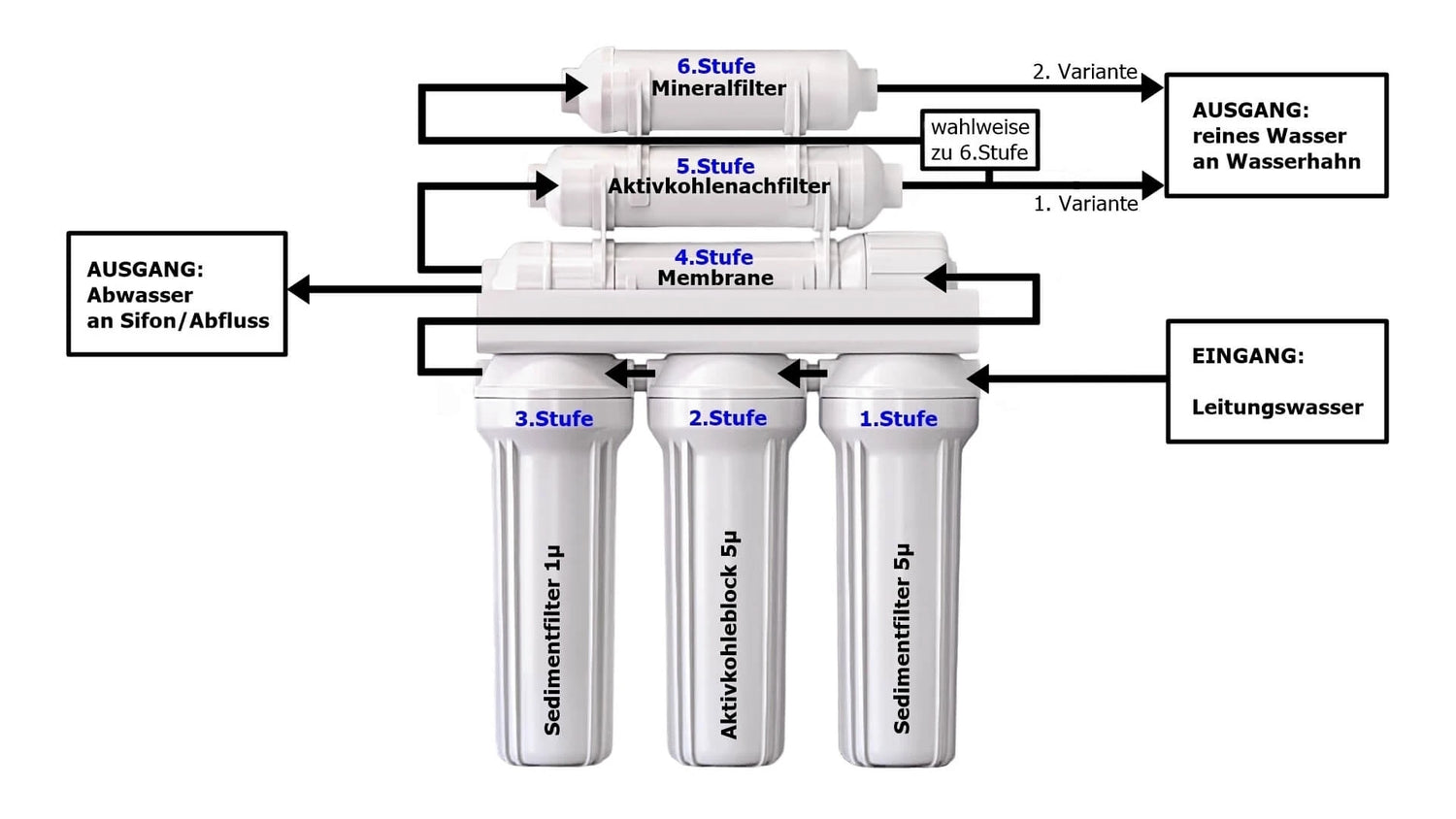 6.Stufe
Mineralfilter

2. Variante

AUSGANG:
reines Wasser
an Wasserhahn

wahlweise
zu 6.Stufe

5.Stufe
Aktivkohlenachfilter

1. Variante

AUSGANG:
Abwasser
an Sifon/Abfluss

4.Stufe
Membrane

EINGANG:

Leitungswasser

3.Stufe

2.Stufe

1.Stufe

Sedimentfilter 1µ

Aktivkohleblock 5µ

Sedimentfilter 5µ